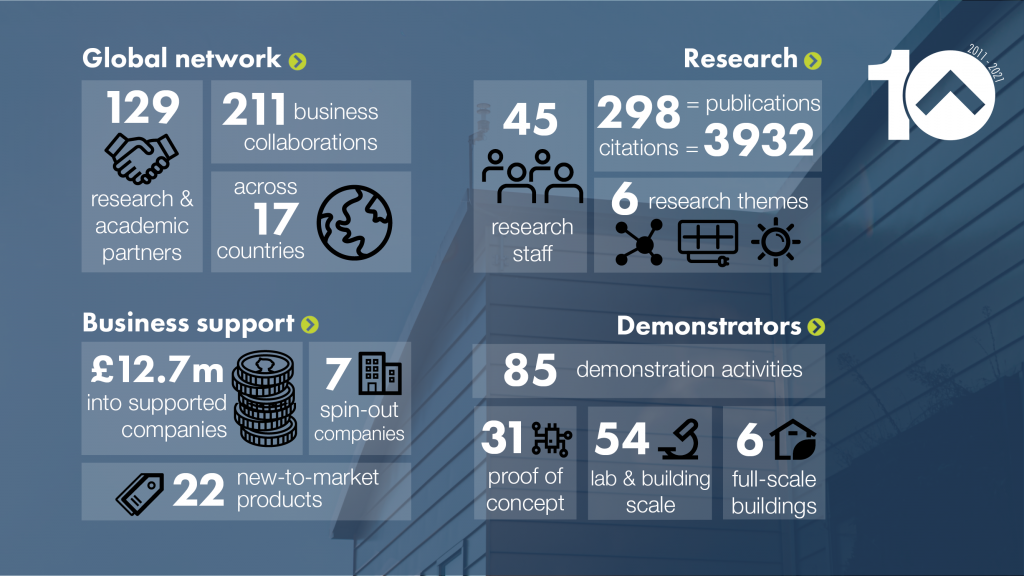 Global network

129
research & academic partners

211 business collaborations

across 17 countries

Research

45
research staff

298 = publications
citations = 3932

6 research themes

10
2011 - 2021

Business support

£12.7m
into supported companies

7
spin-out companies

22 new-to-market products

Demonstrators

85 demonstration activities

31
proof of concept

54
lab & building scale

6
full-scale buildings